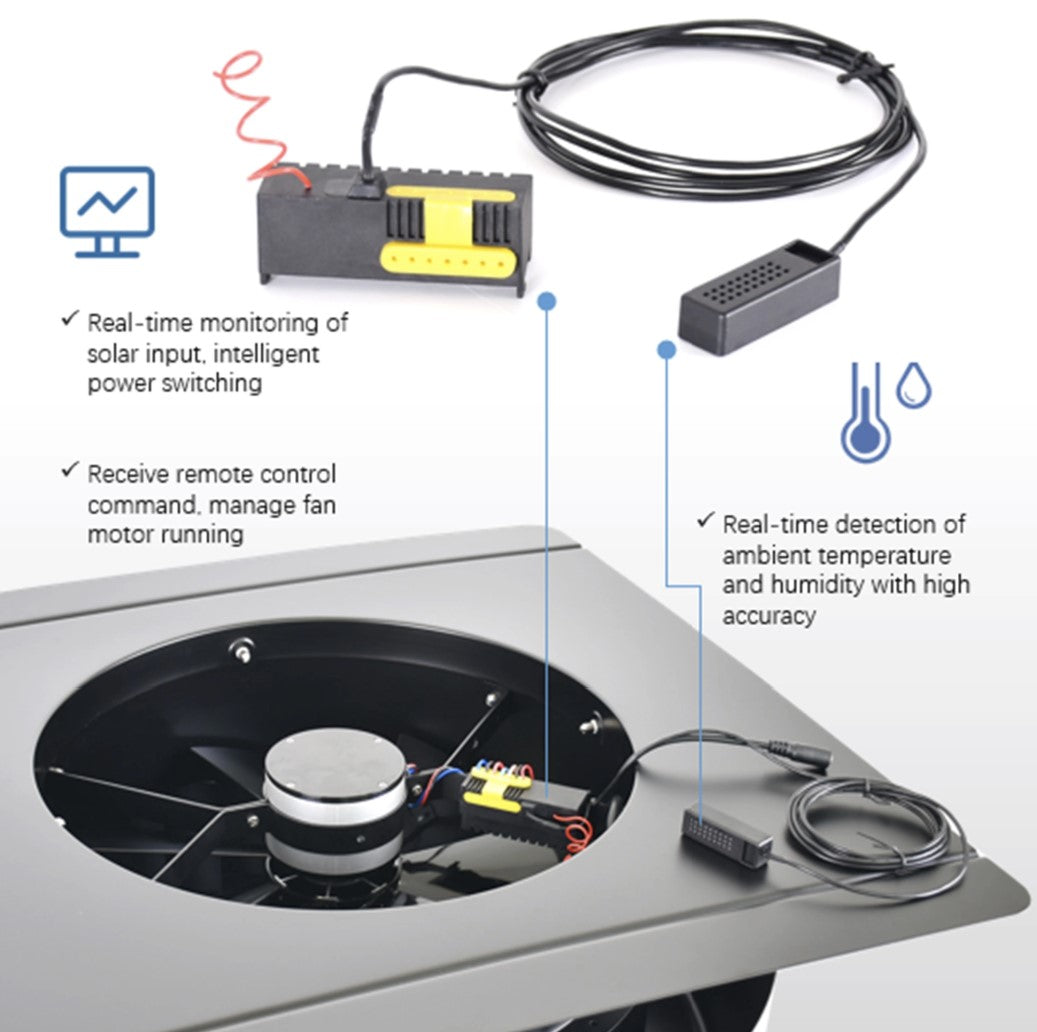 ✓ Real-time monitoring of solar input, intelligent power switching

✓ Receive remote control command, manage fan motor running

✓ Real-time detection of ambient temperature and humidity with high accuracy