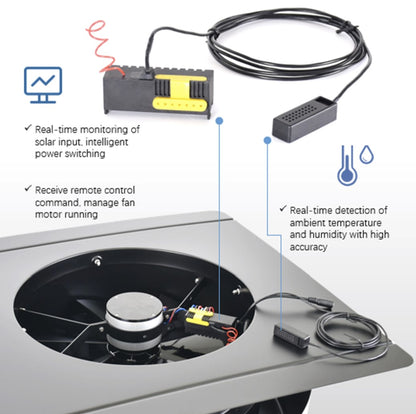 ✓ Real-time monitoring of solar input, intelligent power switching

✓ Receive remote control command, manage fan motor running

✓ Real-time detection of ambient temperature and humidity with high accuracy